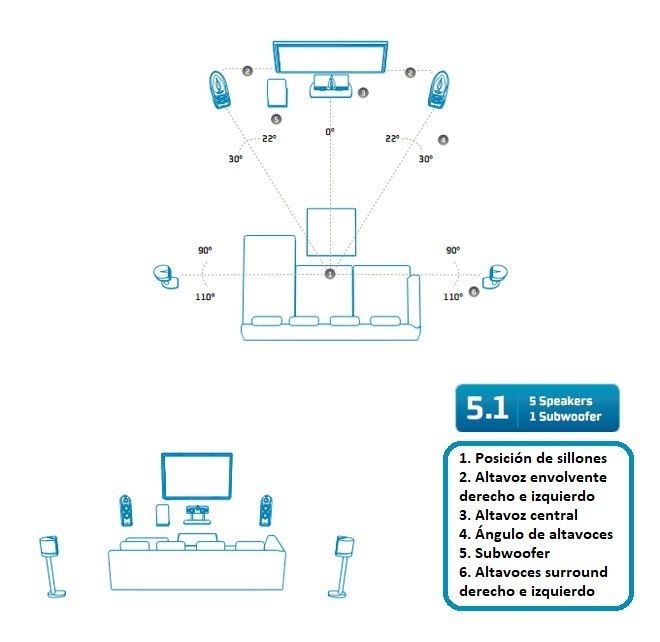 2
2
3
5
22°
0°
22°
4
30°
30°
90°
90°
1
110°
110°
6

5.1 5 Speakers
1 Subwoofer

1. Posición de sillones
2. Altavoz envolvente derecho e izquierdo
3. Altavoz central
4. Ángulo de altavoces
5. Subwoofer
6. Altavoces surround derecho e izquierdo